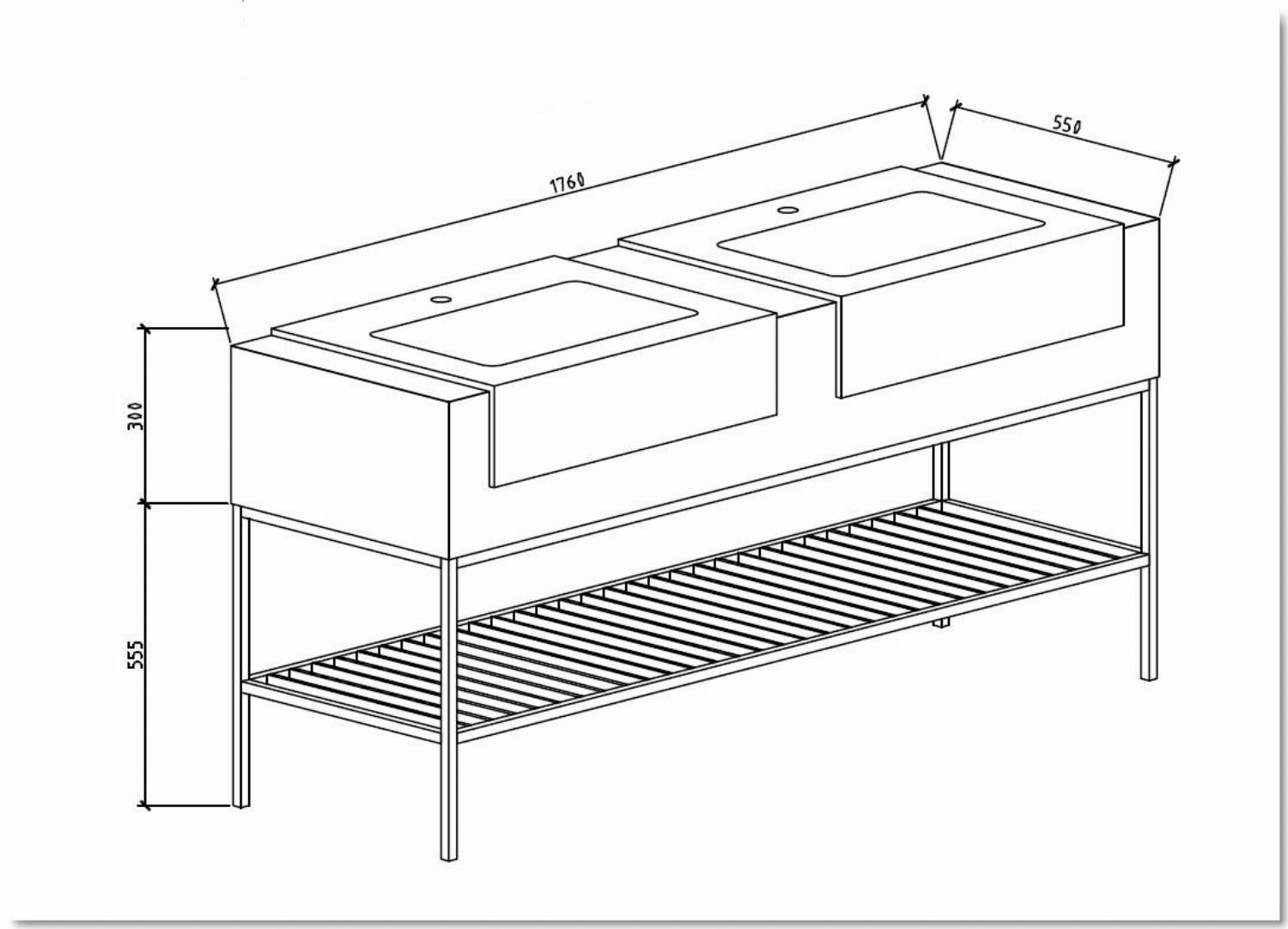 1760
550
300
555