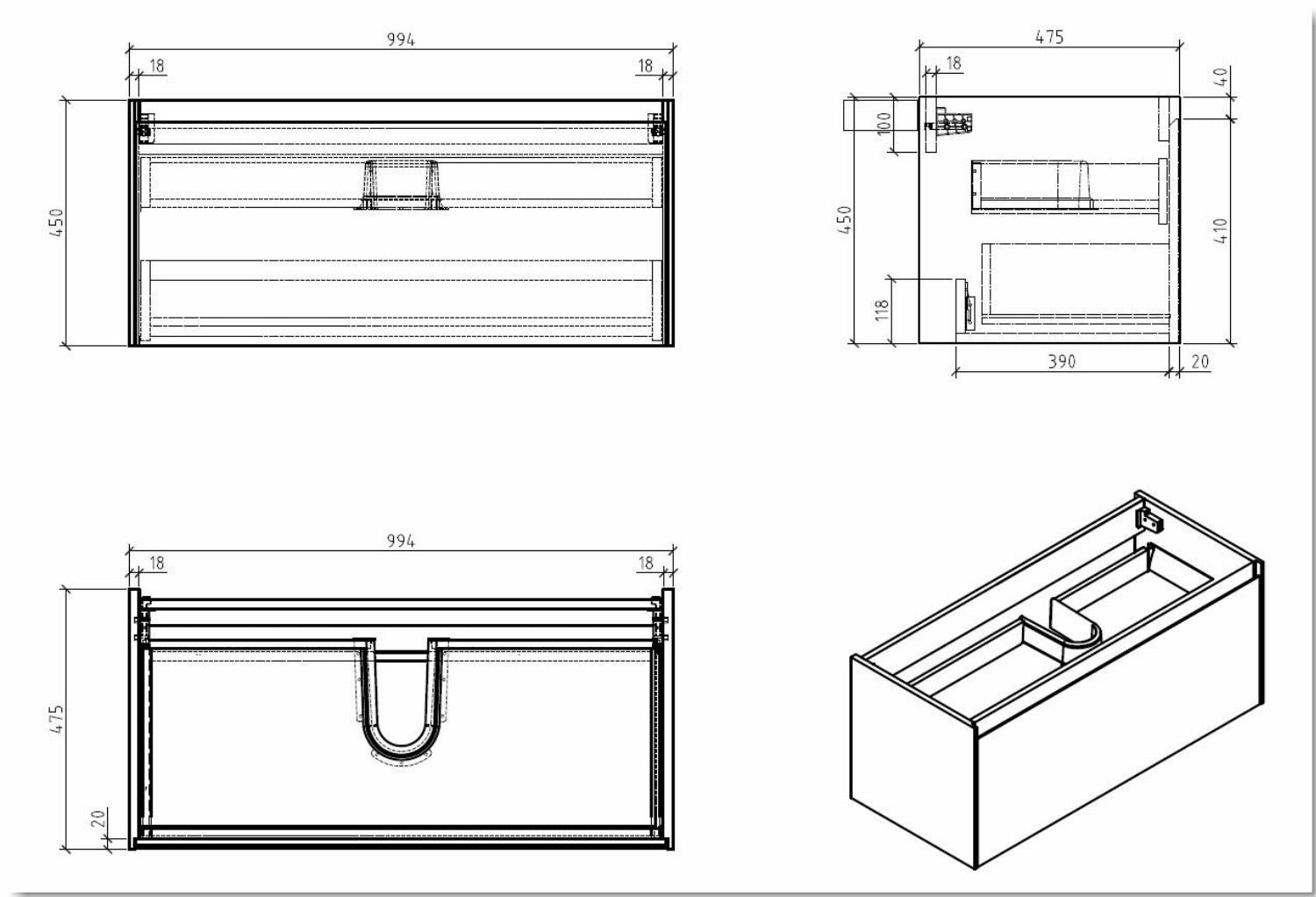 994
18
18
450

475
18
40
100
450
410
118
390
20

994
18
18
475
20